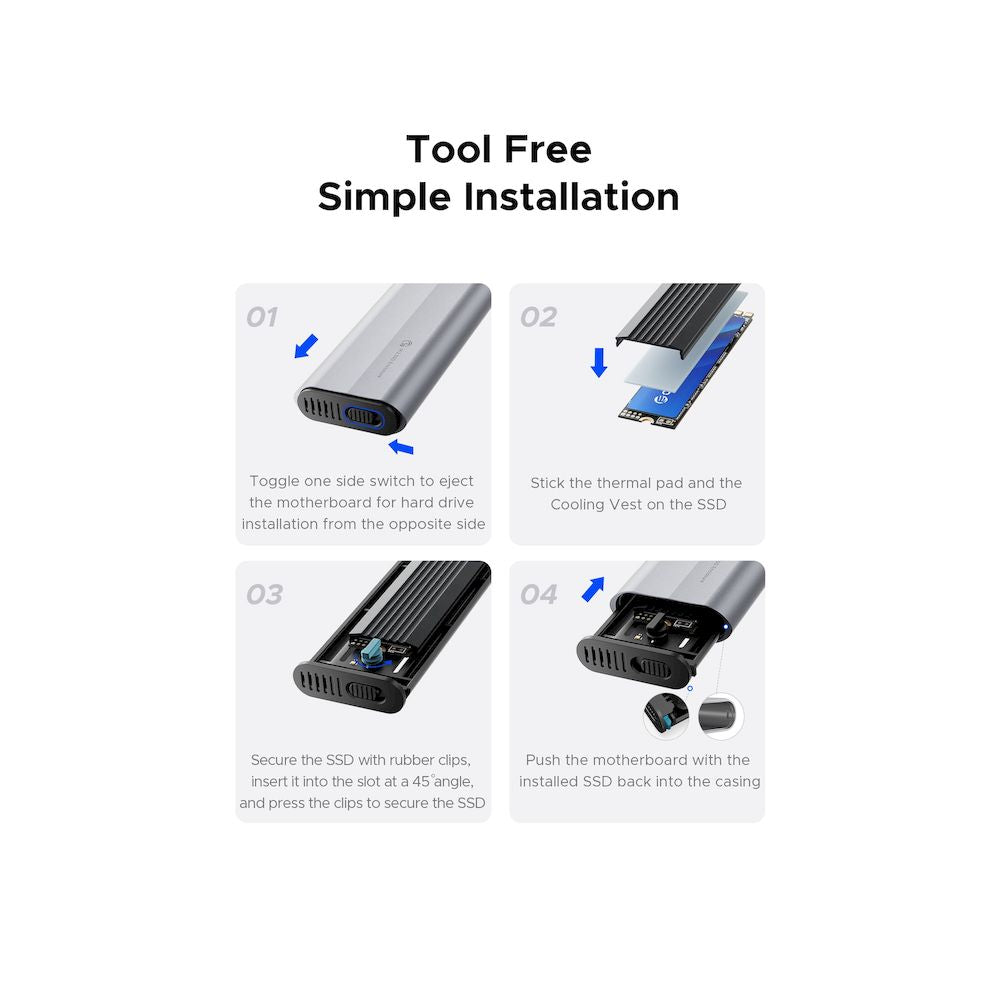 Tool Free
Simple Installation

01

Toggle one side switch to eject the motherboard for hard drive installation from the opposite side

02

Stick the thermal pad and the Cooling Vest on the SSD

03

Secure the SSD with rubber clips, insert it into the slot at a 45°angle, and press the clips to secure the SSD

04

Push the motherboard with the installed SSD back into the casing