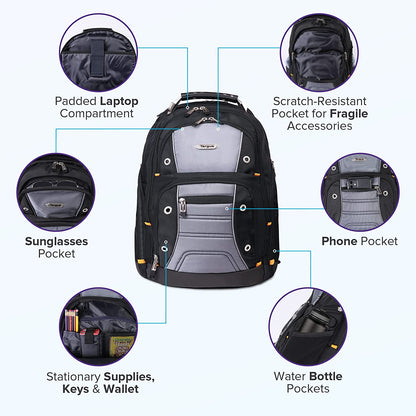 Padded Laptop Compartment

Scratch-Resistant Pocket for Fragile Accessories

Targus

Sunglasses Pocket

Phone Pocket

Stationary Supplies, Keys & Wallet

Water Bottle Pockets